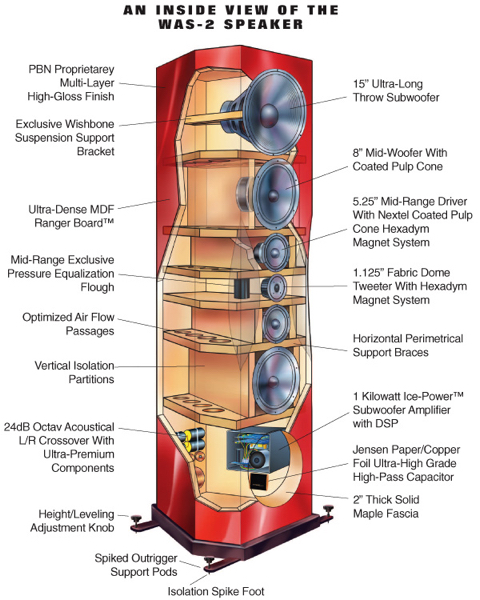 AN INSIDE VIEW OF THE WAS-2 SPEAKER

PBN Proprietarey Multi-Layer High-Gloss Finish

Exclusive Wishbone Suspension Support Bracket

Ultra-Dense MDF Ranger Board™

Mid-Range Exclusive Pressure Equalization Flough

Optimized Air Flow Passages

Vertical Isolation Partitions

24dB Octav Acoustical L/R Crossover With Ultra-Premium Components

Height/Leveling Adjustment Knob

Spiked Outrigger Support Pods

Isolation Spike Foot

15" Ultra-Long Throw Subwoofer

8" Mid-Woofer With Coated Pulp Cone

5.25" Mid-Range Driver With Nextel Coated Pulp Cone Hexadym Magnet System

1.125" Fabric Dome Tweeter With Hexadym Magnet System

Horizontal Perimetrical Support Braces

1 Kilowatt Ice-Power™ Subwoofer Amplifier with DSP

Jensen Paper/Copper Foil Ultra-High Grade High-Pass Capacitor

2" Thick Solid Maple Fascia