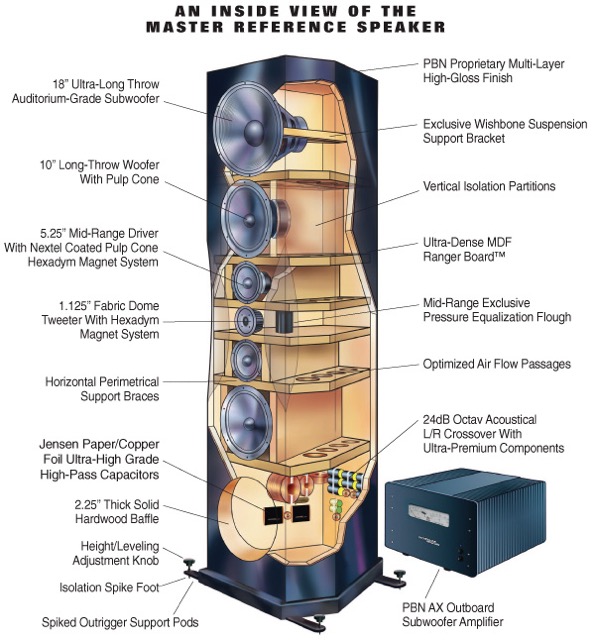 AN INSIDE VIEW OF THE MASTER REFERENCE SPEAKER

18" Ultra-Long Throw Auditorium-Grade Subwoofer

10" Long-Throw Woofer With Pulp Cone

5.25" Mid-Range Driver With Nextel Coated Pulp Cone Hexadym Magnet System

1.125" Fabric Dome Tweeter With Hexadym Magnet System

Horizontal Perimetrical Support Braces

Jensen Paper/Copper Foil Ultra-High Grade High-Pass Capacitors

2.25" Thick Solid Hardwood Baffle

Height/Leveling Adjustment Knob

Isolation Spike Foot

Spiked Outrigger Support Pods

PBN Proprietary Multi-Layer High-Gloss Finish

Exclusive Wishbone Suspension Support Bracket

Vertical Isolation Partitions

Ultra-Dense MDF Ranger Board™

Mid-Range Exclusive Pressure Equalization Flough

Optimized Air Flow Passages

24dB Octav Acoustical L/R Crossover With Ultra-Premium Components

PBN AX Outboard Subwoofer Amplifier